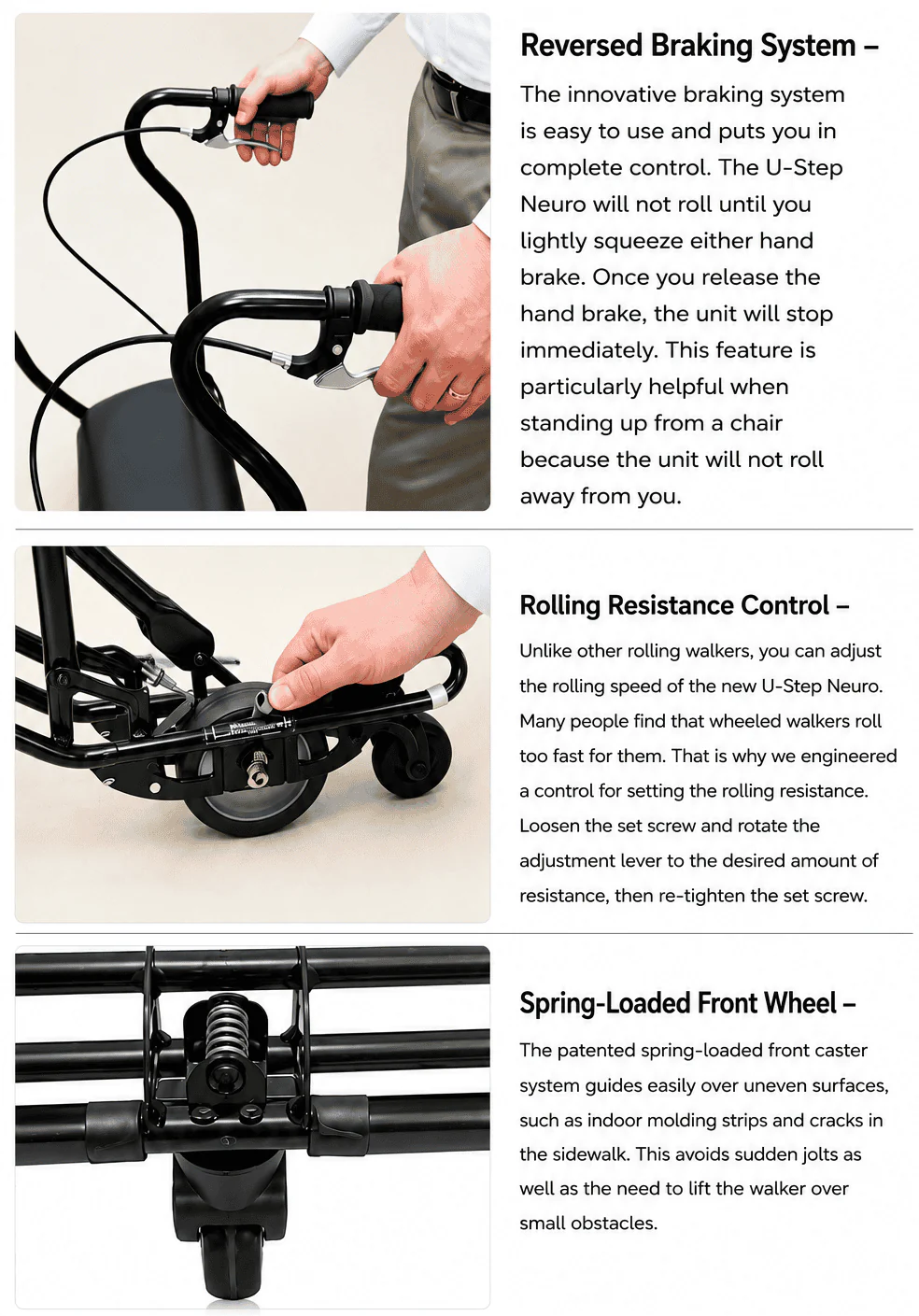 Reversed Braking System –

The innovative braking system is easy to use and puts you in complete control. The U-Step Neuro will not roll until you lightly squeeze either hand brake. Once you release the hand brake, the unit will stop immediately. This feature is particularly helpful when standing up from a chair because the unit will not roll away from you.

Rolling Resistance Control –

Unlike other rolling walkers, you can adjust the rolling speed of the new U-Step Neuro. Many people find that wheeled walkers roll too fast for them. That is why we engineered a control for setting the rolling resistance. Loosen the set screw and rotate the adjustment lever to the desired amount of resistance, then re-tighten the set screw.

Spring-Loaded Front Wheel –

The patented spring-loaded front caster system guides easily over uneven surfaces, such as indoor molding strips and cracks in the sidewalk. This avoids sudden jolts as well as the need to lift the walker over small obstacles.